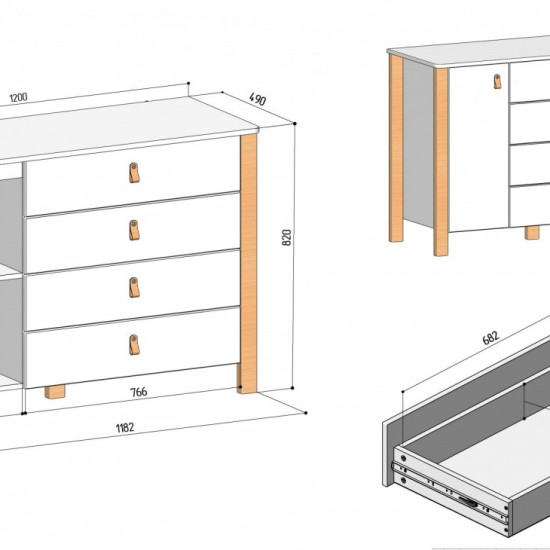 1200

490

820

766

1182

682